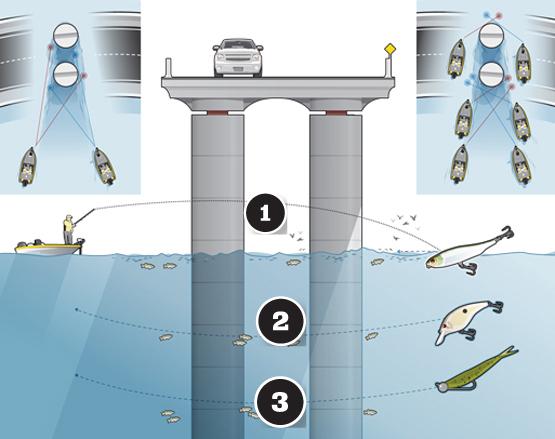 1

2

3